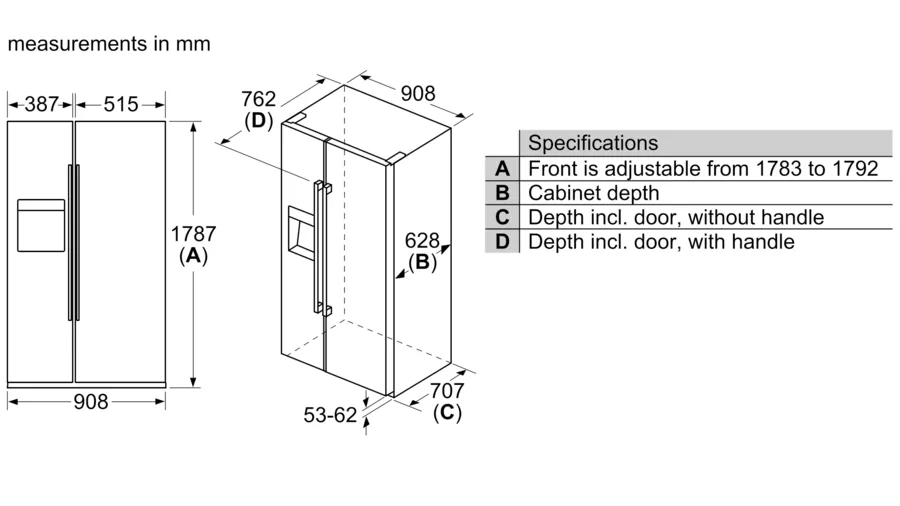 measurements in mm

387 515

1787 (A)

908

762 (D)

908

628 (B)

707 (C)

53-62

| | Specifications |
|---|---|
| A | Front is adjustable from 1783 to 1792 |
| B | Cabinet depth |
| C | Depth incl. door, without handle |
| D | Depth incl. door, with handle |