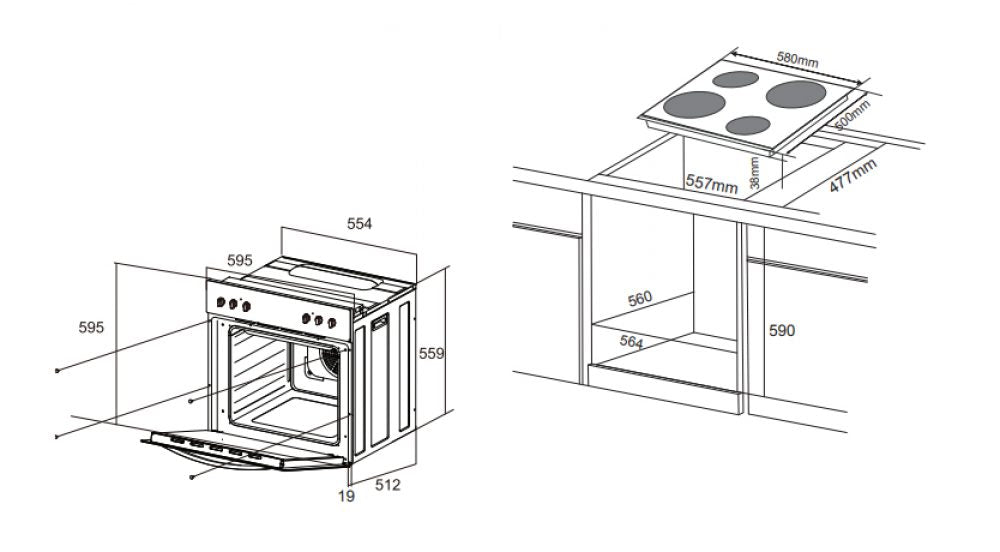 554
595
595
559
19
512
580mm
500mm
38mm
557mm
477mm
560
564
590